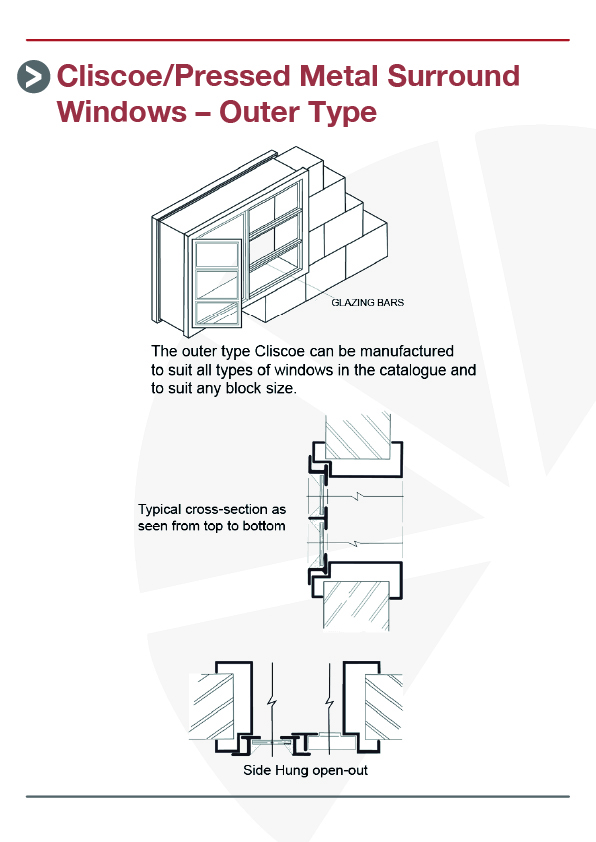 Cliscoe/Pressed Metal Surround Windows – Outer Type

GLAZING BARS

The outer type Cliscoe can be manufactured to suit all types of windows in the catalogue and to suit any block size.

Typical cross-section as seen from top to bottom

Side Hung open-out